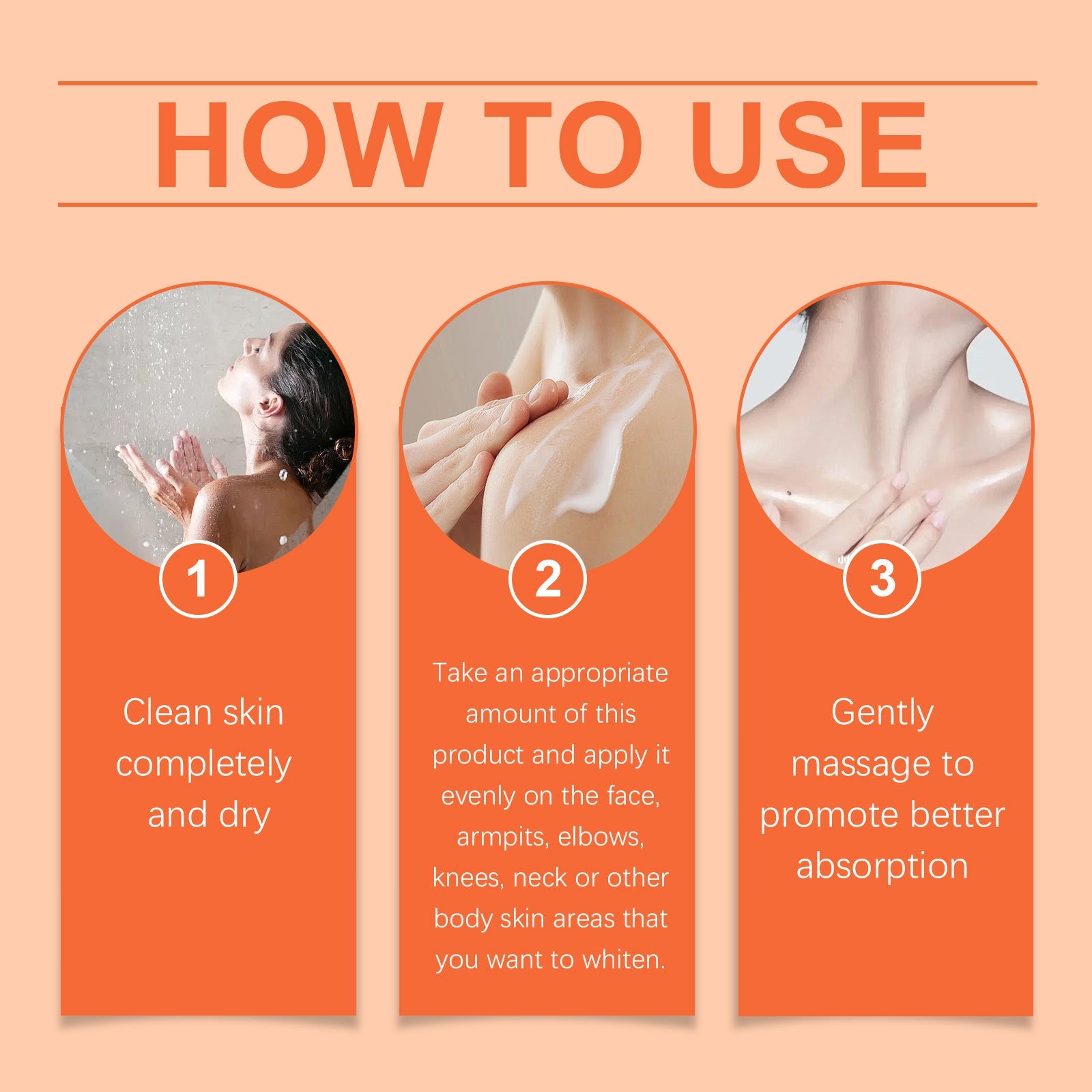 HOW TO USE

1

Clean skin completely and dry

2

Take an appropriate amount of this product and apply it evenly on the face, armpits, elbows, knees, neck or other body skin areas that you want to whiten.

3

Gently massage to promote better absorption